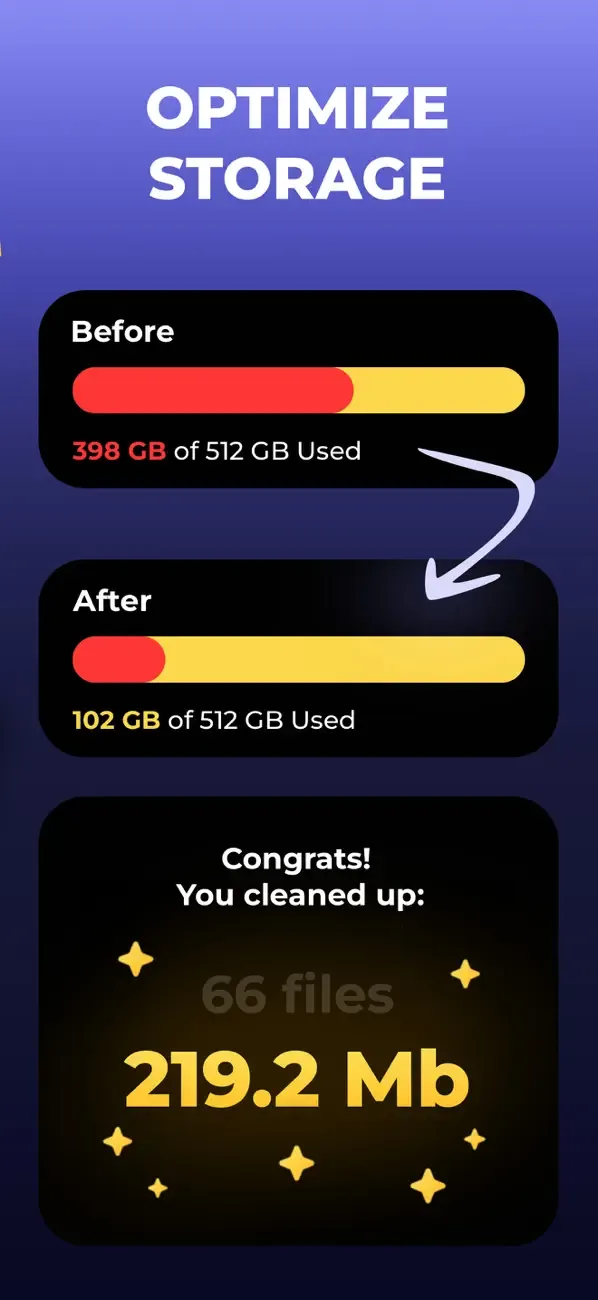 OPTIMIZE STORAGE

Before

398 GB of 512 GB Used

After

102 GB of 512 GB Used

Congrats!
You cleaned up:

66 files

219.2 Mb